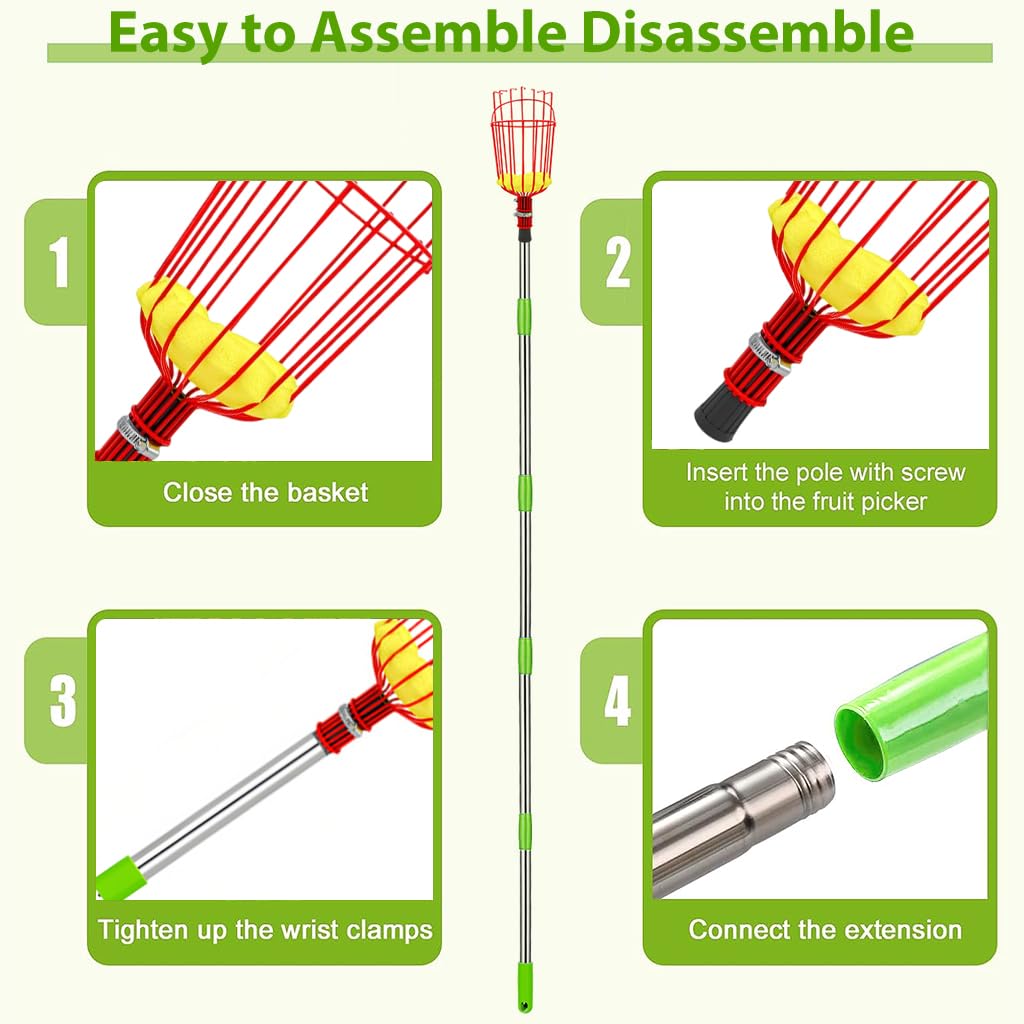 Easy to Assemble Disassemble

1

Close the basket

2

Insert the pole with screw into the fruit picker

3

Tighten up the wrist clamps

4

Connect the extension